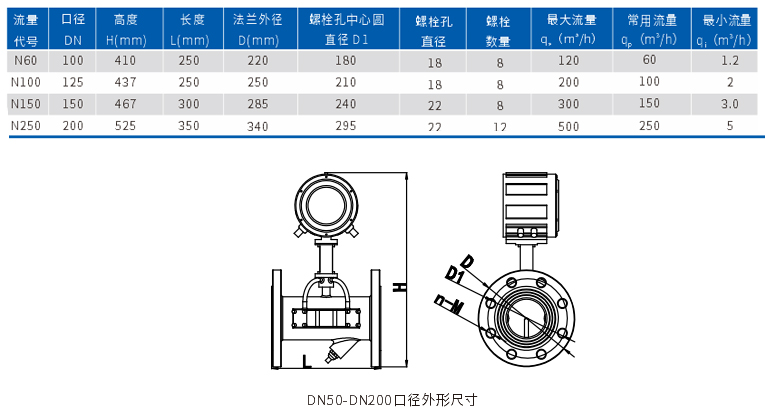 | 流量代号 | 口径 DN | 高度 H(mm) | 长度 L(mm) | 法兰外径 D(mm) | 螺栓孔中心圆直径 D1 | 螺栓孔直径 | 螺栓数量 | 最大流量 $q_s$ (m³/h) | 常用流量 $q_p$ (m³/h) | 最小流量 $q_i$ (m³/h) |
|---|---|---|---|---|---|---|---|---|---|---|
| N60 | 100 | 410 | 250 | 220 | 180 | 18 | 8 | 120 | 60 | 1.2 |
| N100 | 125 | 437 | 250 | 250 | 210 | 18 | 8 | 200 | 100 | 2 |
| N150 | 150 | 467 | 300 | 285 | 240 | 22 | 8 | 300 | 150 | 3.0 |
| N250 | 200 | 525 | 350 | 340 | 295 | 22 | 12 | 500 | 250 | 5 |

H
L
D
D1
n-M

DN50-DN200口径外形尺寸